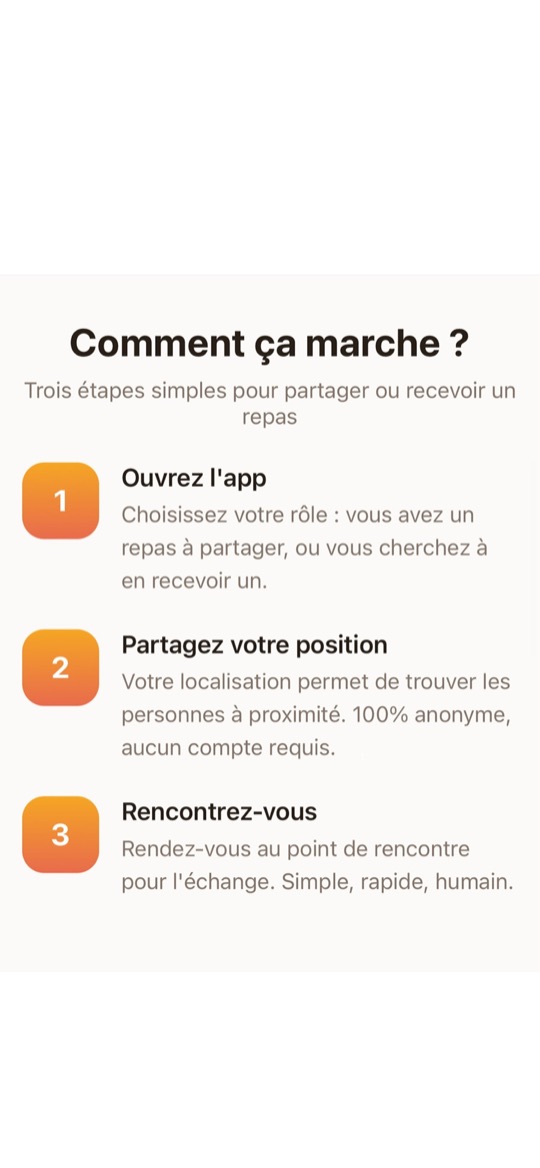 Comment ça marche ?

Trois étapes simples pour partager ou recevoir un repas

1

Ouvrez l'app

Choisissez votre rôle : vous avez un repas à partager, ou vous cherchez à en recevoir un.

2

Partagez votre position

Votre localisation permet de trouver les personnes à proximité. 100% anonyme, aucun compte requis.

3

Rencontrez-vous

Rendez-vous au point de rencontre pour l'échange. Simple, rapide, humain.